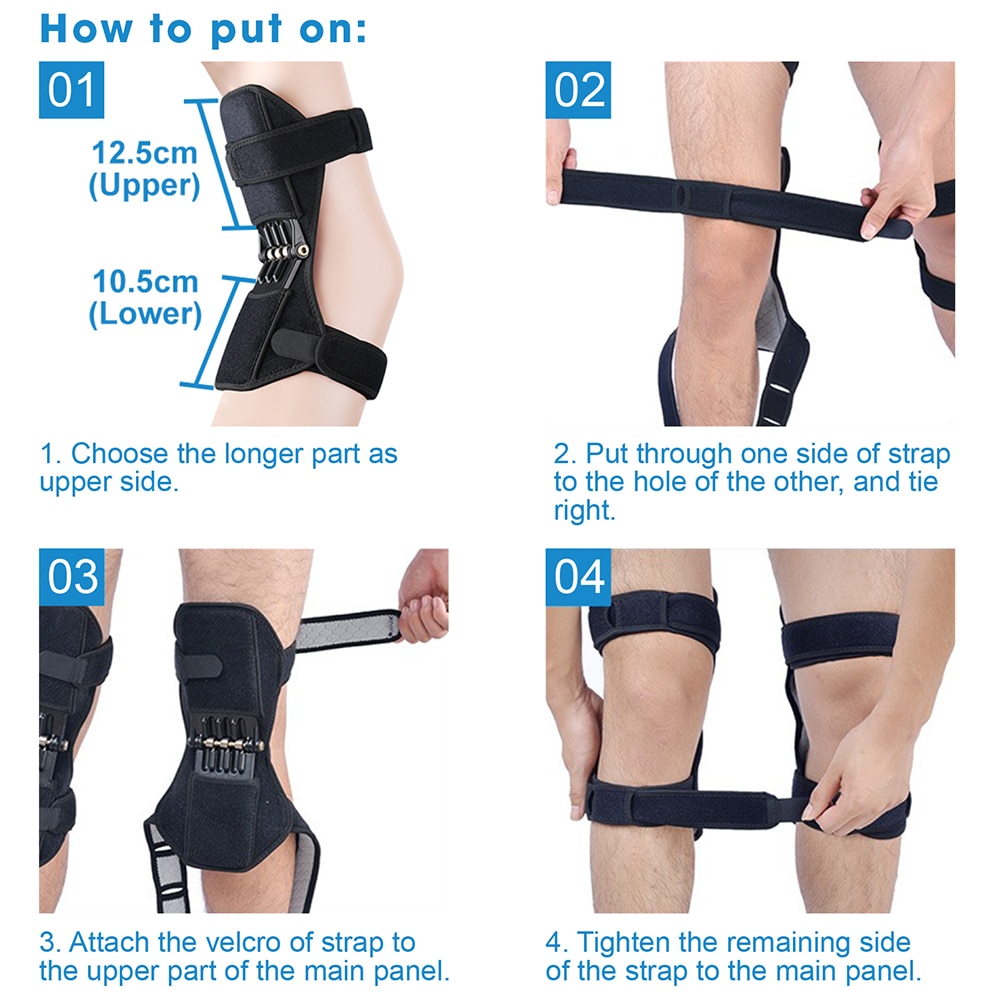 How to put on:

01

12.5cm (Upper)

10.5cm (Lower)

1. Choose the longer part as upper side.

02

2. Put through one side of strap to the hole of the other, and tie right.

03

3. Attach the velcro of strap to the upper part of the main panel.

04

4. Tighten the remaining side of the strap to the main panel.